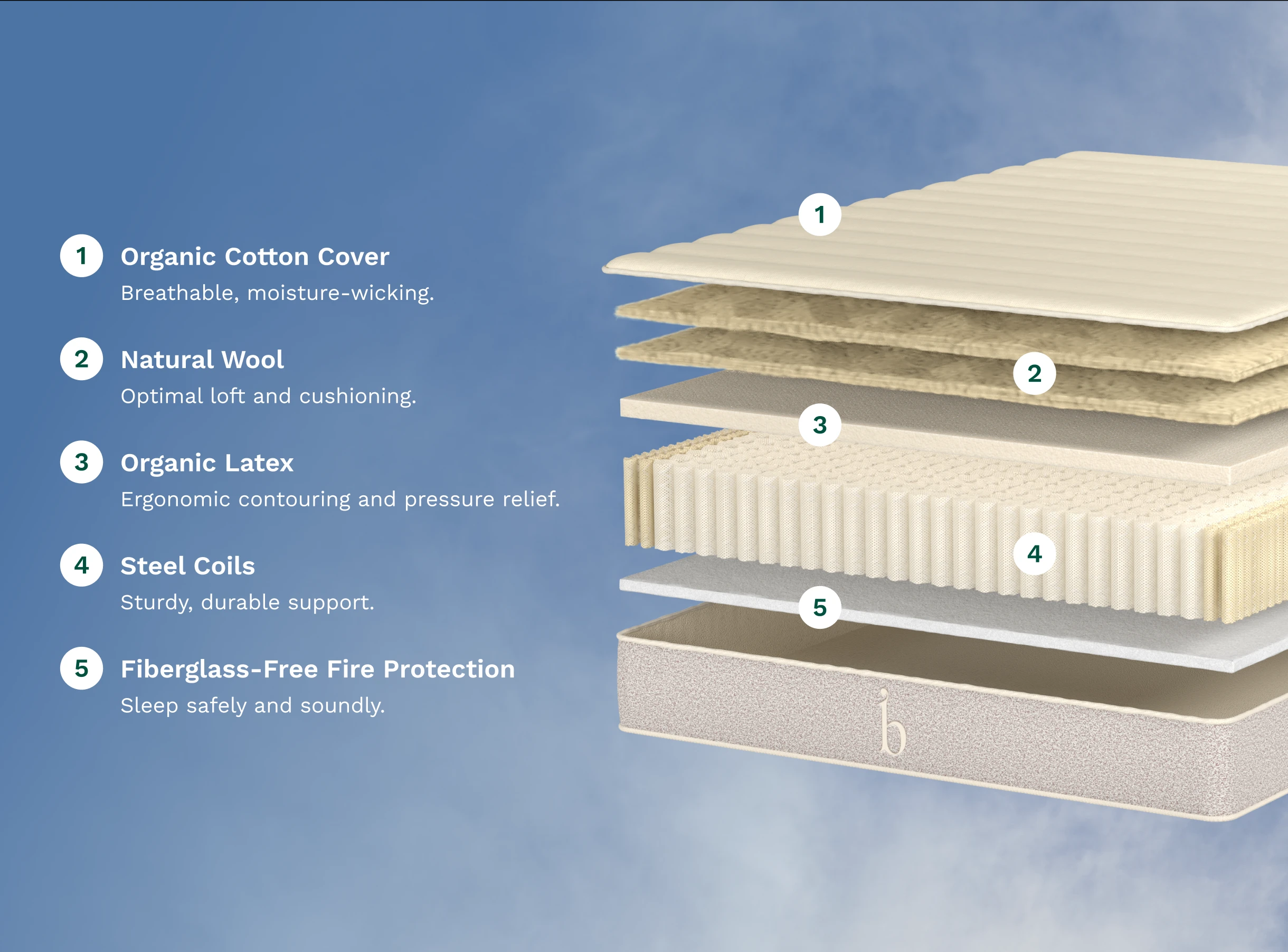 1 Organic Cotton Cover
Breathable, moisture-wicking.

2 Natural Wool
Optimal loft and cushioning.

3 Organic Latex
Ergonomic contouring and pressure relief.

4 Steel Coils
Sturdy, durable support.

5 Fiberglass-Free Fire Protection
Sleep safely and soundly.

1

2

3

4

5

b