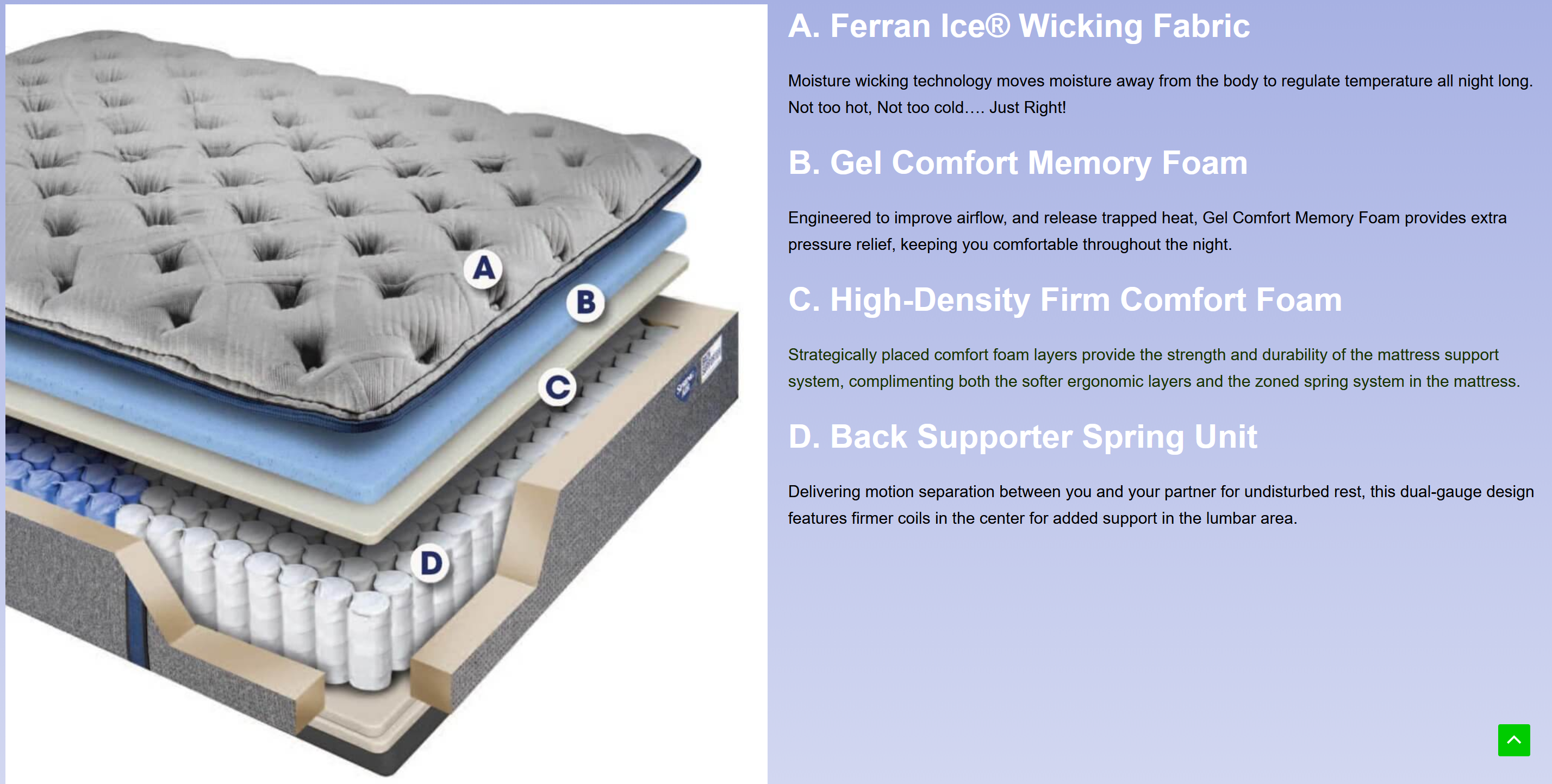 A
B
C
D

A. Ferran Ice® Wicking Fabric

Moisture wicking technology moves moisture away from the body to regulate temperature all night long. Not too hot, Not too cold…. Just Right!

B. Gel Comfort Memory Foam

Engineered to improve airflow, and release trapped heat, Gel Comfort Memory Foam provides extra pressure relief, keeping you comfortable throughout the night.

C. High-Density Firm Comfort Foam

Strategically placed comfort foam layers provide the strength and durability of the mattress support system, complimenting both the softer ergonomic layers and the zoned spring system in the mattress.

D. Back Supporter Spring Unit

Delivering motion separation between you and your partner for undisturbed rest, this dual-gauge design features firmer coils in the center for added support in the lumbar area.